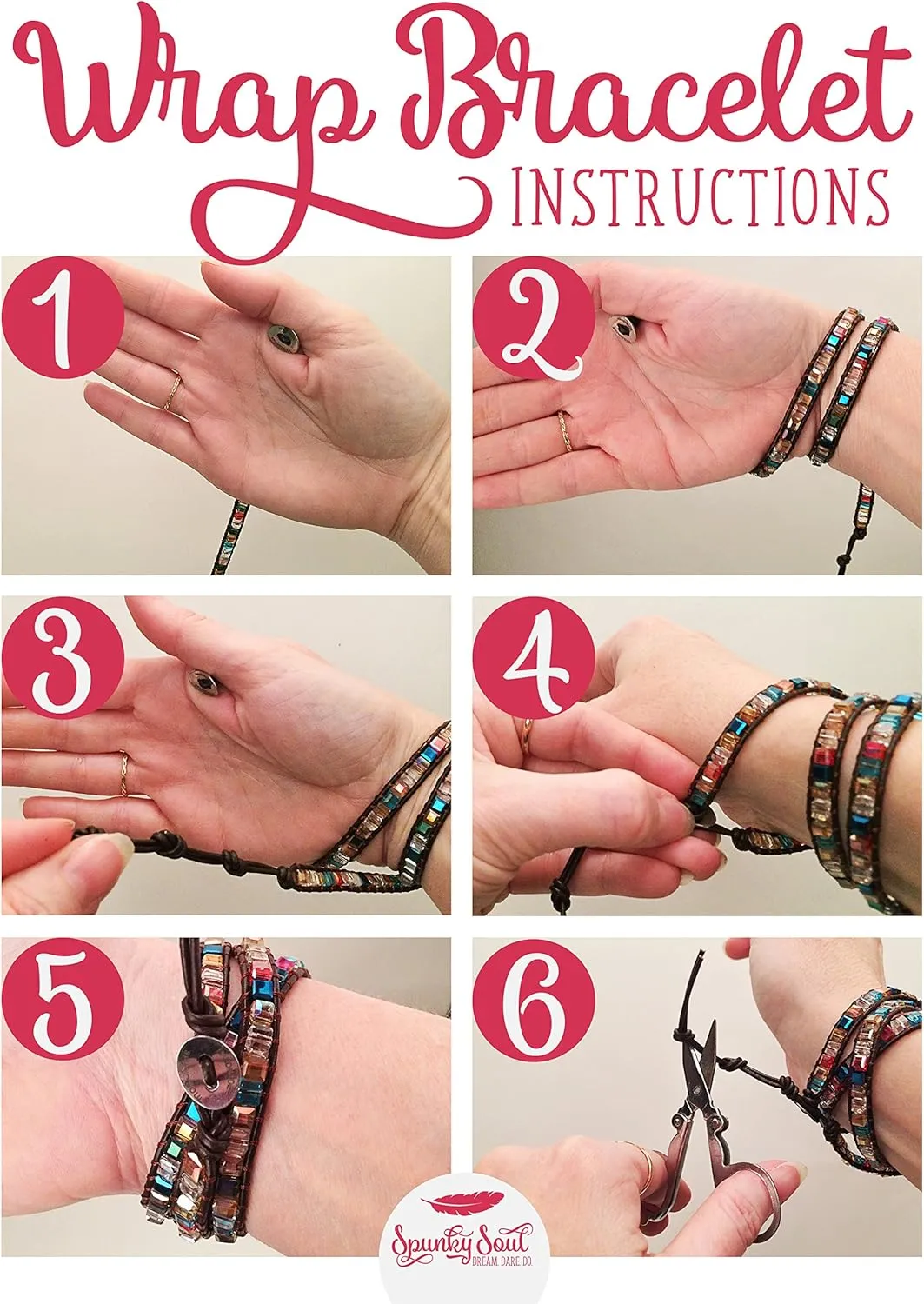 Wrap Bracelet
INSTRUCTIONS

1

2

3

4

5

6

Spunky Soul
DREAM. DARE. DO.